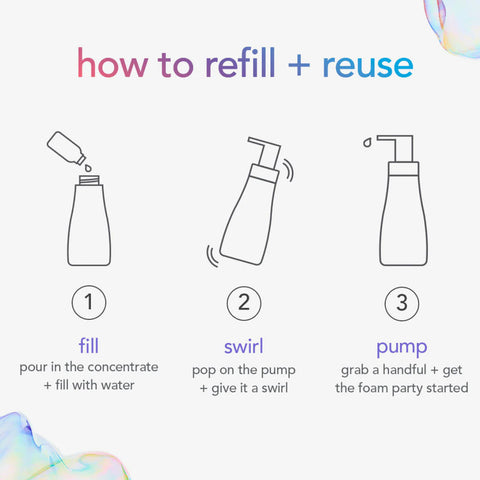 how to refill + reuse

1

fill

pour in the concentrate + fill with water

2

swirl

pop on the pump + give it a swirl

3

pump

grab a handful + get the foam party started